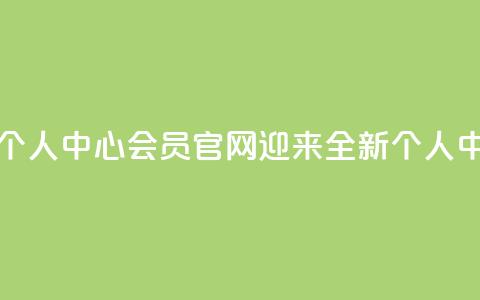 个人中心会员官网迎来全新个人中